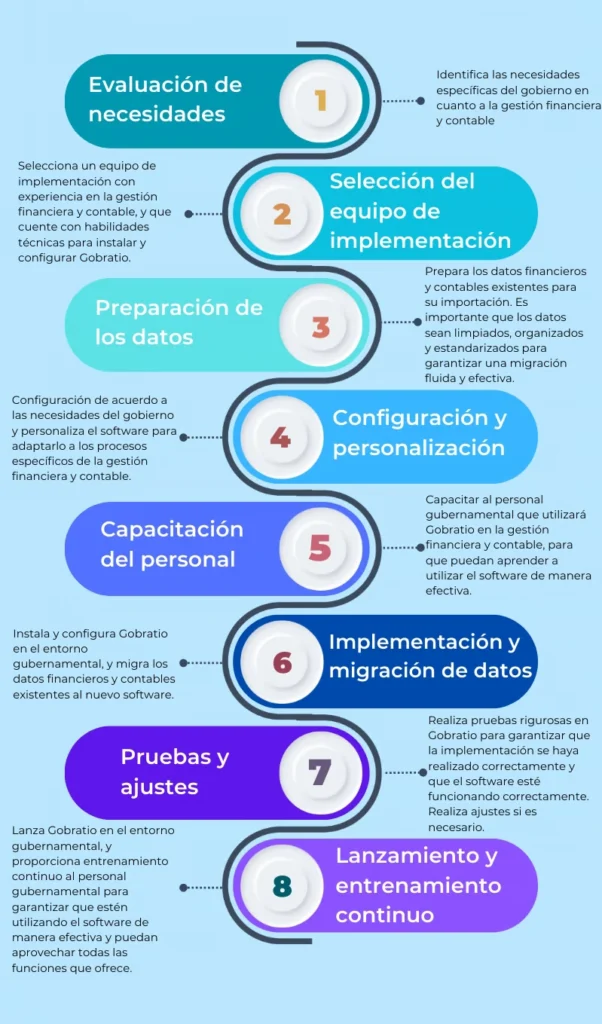 Evaluación de necesidades

1

Identifica las necesidades específicas del gobierno en cuanto a la gestión financiera y contable

Selecciona un equipo de implementación con experiencia en la gestión financiera y contable, y que cuente con habilidades técnicas para instalar y configurar Gobratio.

2

Selección del equipo de implementación

Preparación de los datos

3

Prepara los datos financieros y contables existentes para su importación. Es importante que los datos sean limpiados, organizados y estandarizados para garantizar una migración fluida y efectiva.

Configuración de acuerdo a las necesidades del gobierno y personaliza el software para adaptarlo a los procesos específicos de la gestión financiera y contable.

4

Configuración y personalización

Capacitación del personal

5

Capacitar al personal gubernamental que utilizará Gobratio en la gestión financiera y contable, para que puedan aprender a utilizar el software de manera efectiva.

Instala y configura Gobratio en el entorno gubernamental, y migra los datos financieros y contables existentes al nuevo software.

6

Implementación y migración de datos

Pruebas y ajustes

7

Realiza pruebas rigurosas en Gobratio para garantizar que la implementación se haya realizado correctamente y que el software esté funcionando correctamente. Realiza ajustes si es necesario.

Lanza Gobratio en el entorno gubernamental, y proporciona entrenamiento continuo al personal gubernamental para garantizar que estén utilizando el software de manera efectiva y puedan aprovechar todas las funciones que ofrece.

8

Lanzamiento y entrenamiento continuo